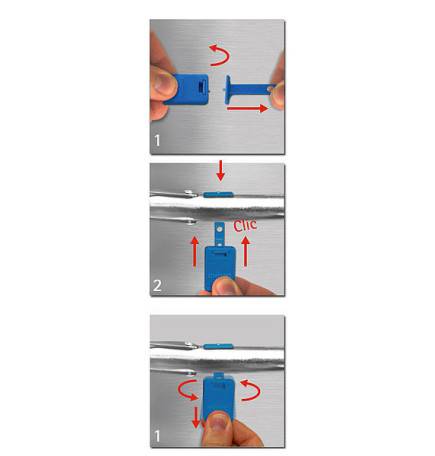 1

Clic

2

1