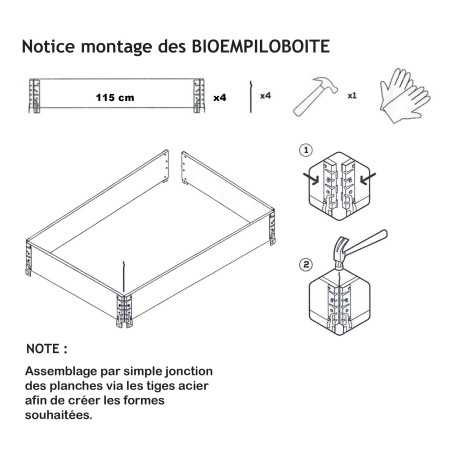 Notice montage des BIOEMPILOBOITE

115 cm

x4

x4

x1

1

2

NOTE :

Assemblage par simple jonction des planches via les tiges acier afin de créer les formes souhaitées.