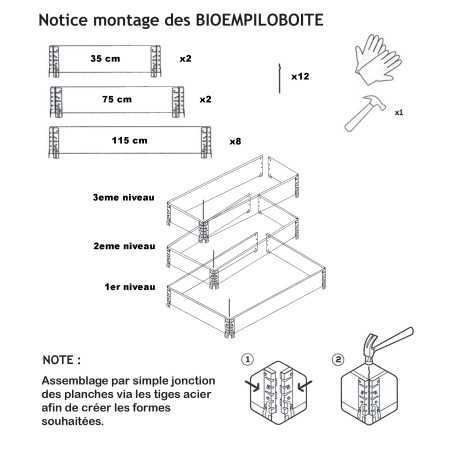 Notice montage des BIOEMPILOBOITE

35 cm x2

75 cm x2

115 cm x8

x12

x1

3eme niveau

2eme niveau

1er niveau

NOTE :

Assemblage par simple jonction des planches via les tiges acier afin de créer les formes souhaitées.

1

2