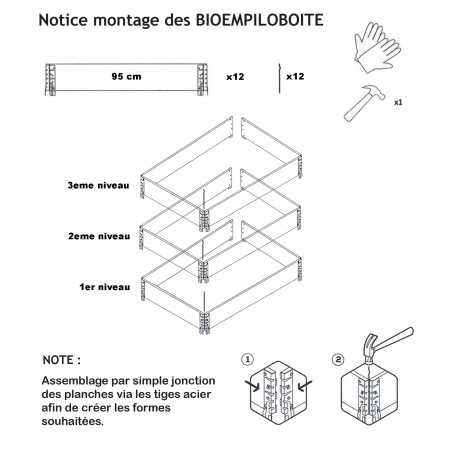 Notice montage des BIOEMPILOBOITE

95 cm

x12

x12

x1

3eme niveau

2eme niveau

1er niveau

NOTE :

Assemblage par simple jonction des planches via les tiges acier afin de créer les formes souhaitées.

1

2