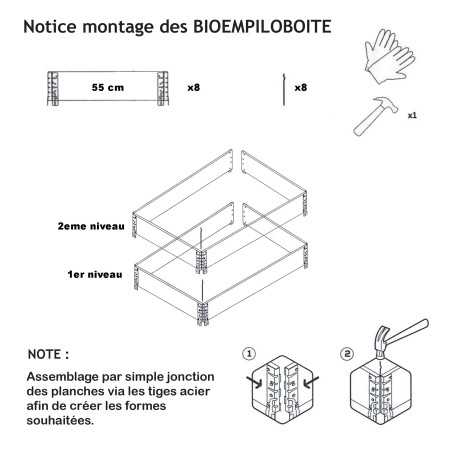 Notice montage des BIOEMPILOBOITE

55 cm

x8

x8

x1

2eme niveau

1er niveau

NOTE :

Assemblage par simple jonction des planches via les tiges acier afin de créer les formes souhaitées.

1

2