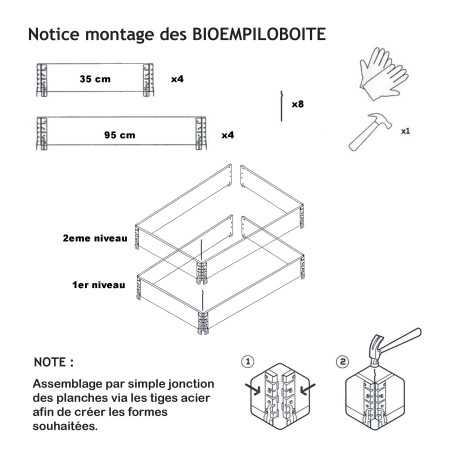 Notice montage des BIOEMPILOBOITE

35 cm x4

95 cm x4

x8

x1

2eme niveau

1er niveau

NOTE :

Assemblage par simple jonction des planches via les tiges acier afin de créer les formes souhaitées.

1

2