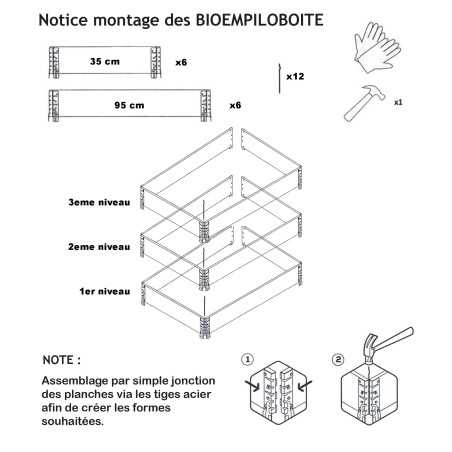 Notice montage des BIOEMPILOBOITE

35 cm x6

95 cm x6

x12

x1

3eme niveau

2eme niveau

1er niveau

NOTE :

Assemblage par simple jonction des planches via les tiges acier afin de créer les formes souhaitées.

1

2