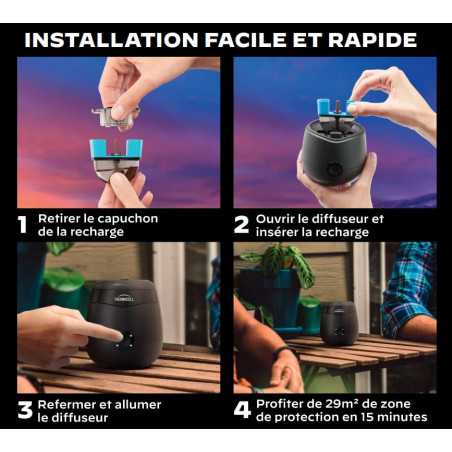 INSTALLATION FACILE ET RAPIDE

1 Retirer le capuchon de la recharge

2 Ouvrir le diffuseur et insérer la recharge

THERMACELL

3 Refermer et allumer le diffuseur

4 Profiter de 29m² de zone de protection en 15 minutes