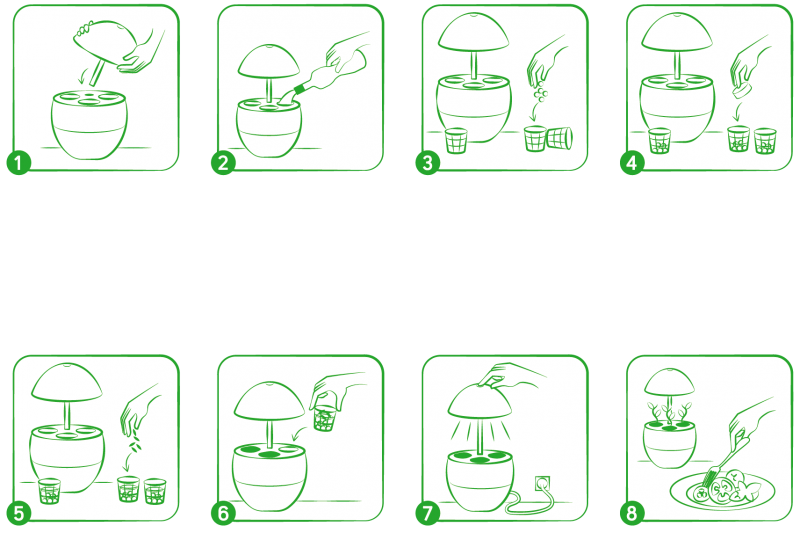 1

2

3

4

5

6

7

8